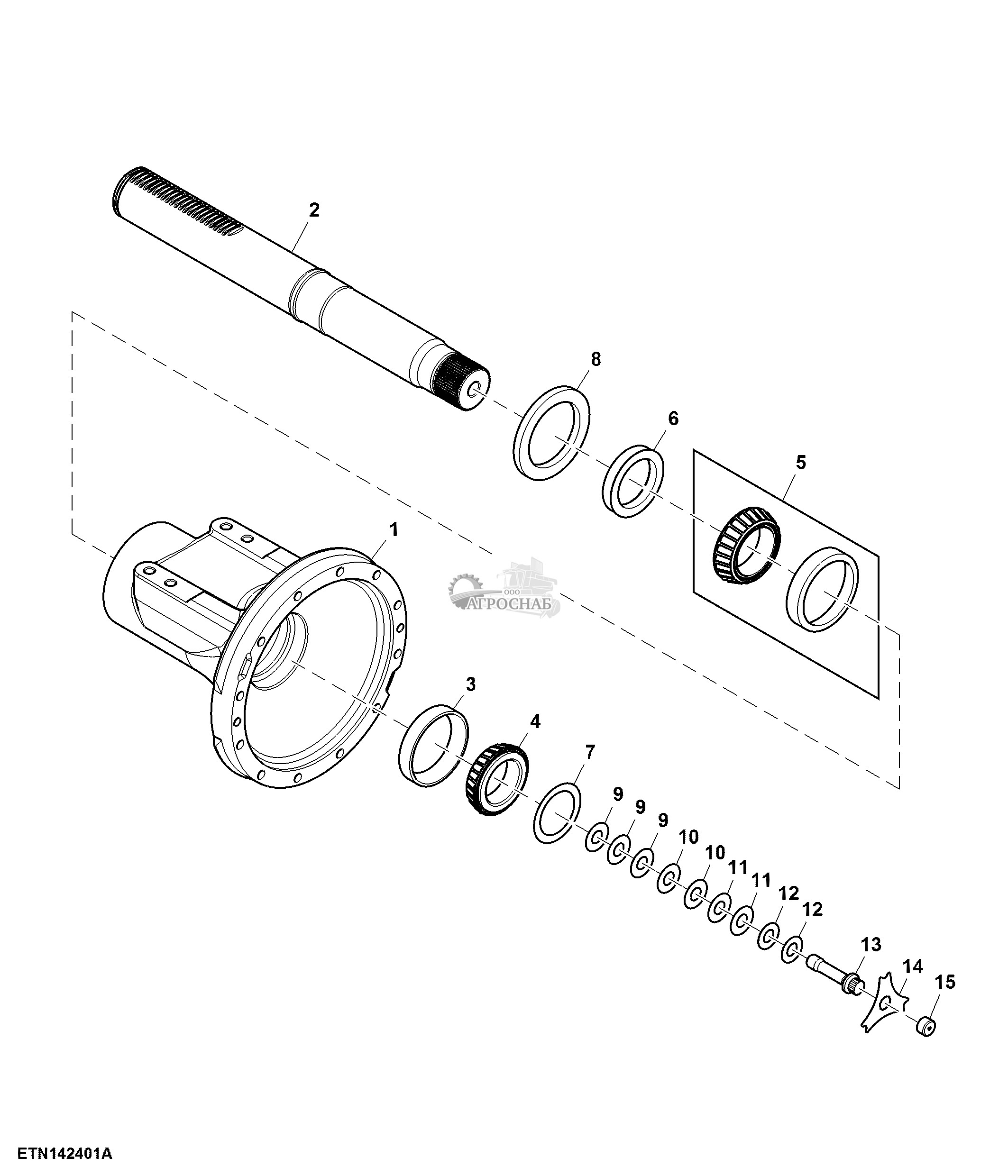 2

8

6

5

1

ООО
АГРОСНАБ

3

4

7

9

9

9

10

10

11

11

12

12

13

14

15

ETN142401A